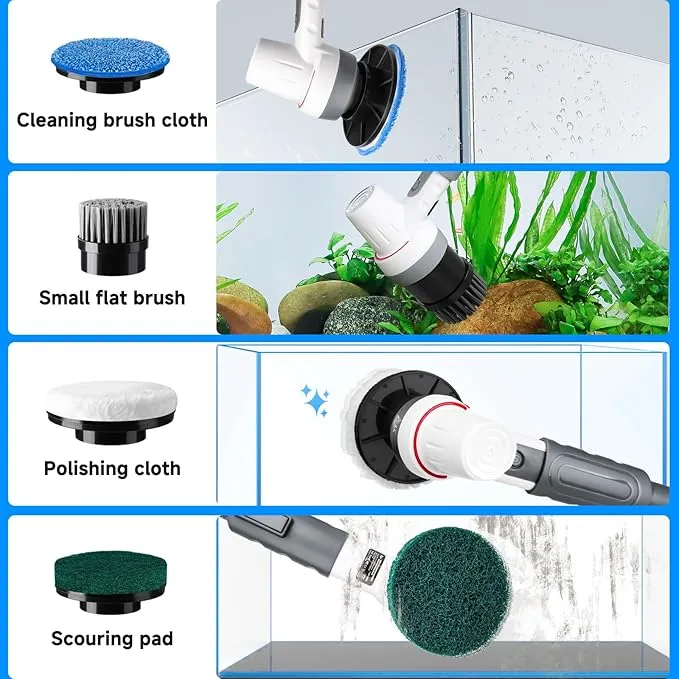 Cleaning brush cloth

Small flat brush

Polishing cloth

Scouring pad